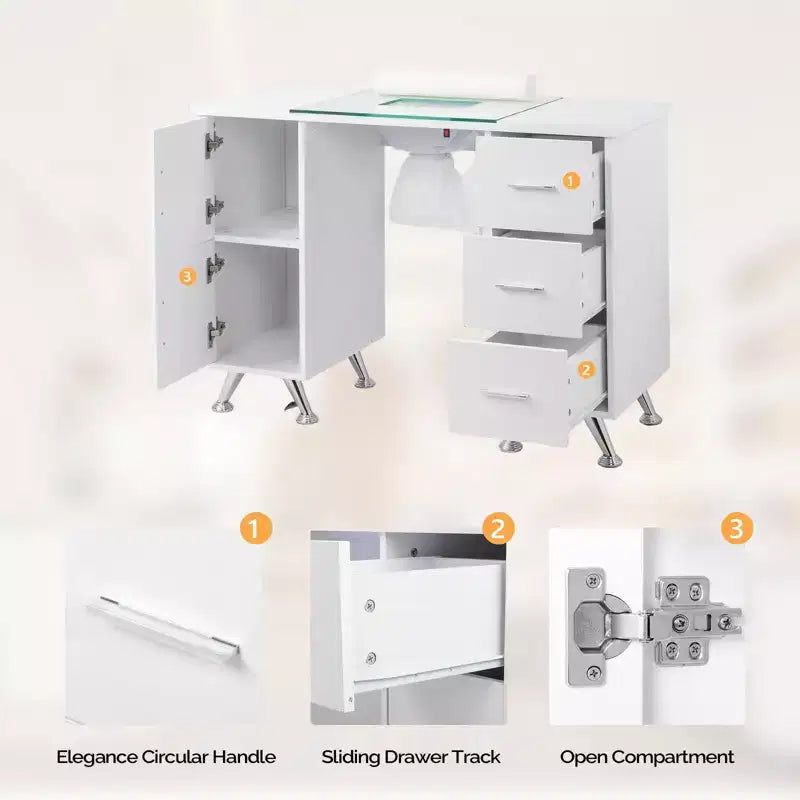 1
3
2

1
2
3

Elegance Circular Handle
Sliding Drawer Track
Open Compartment